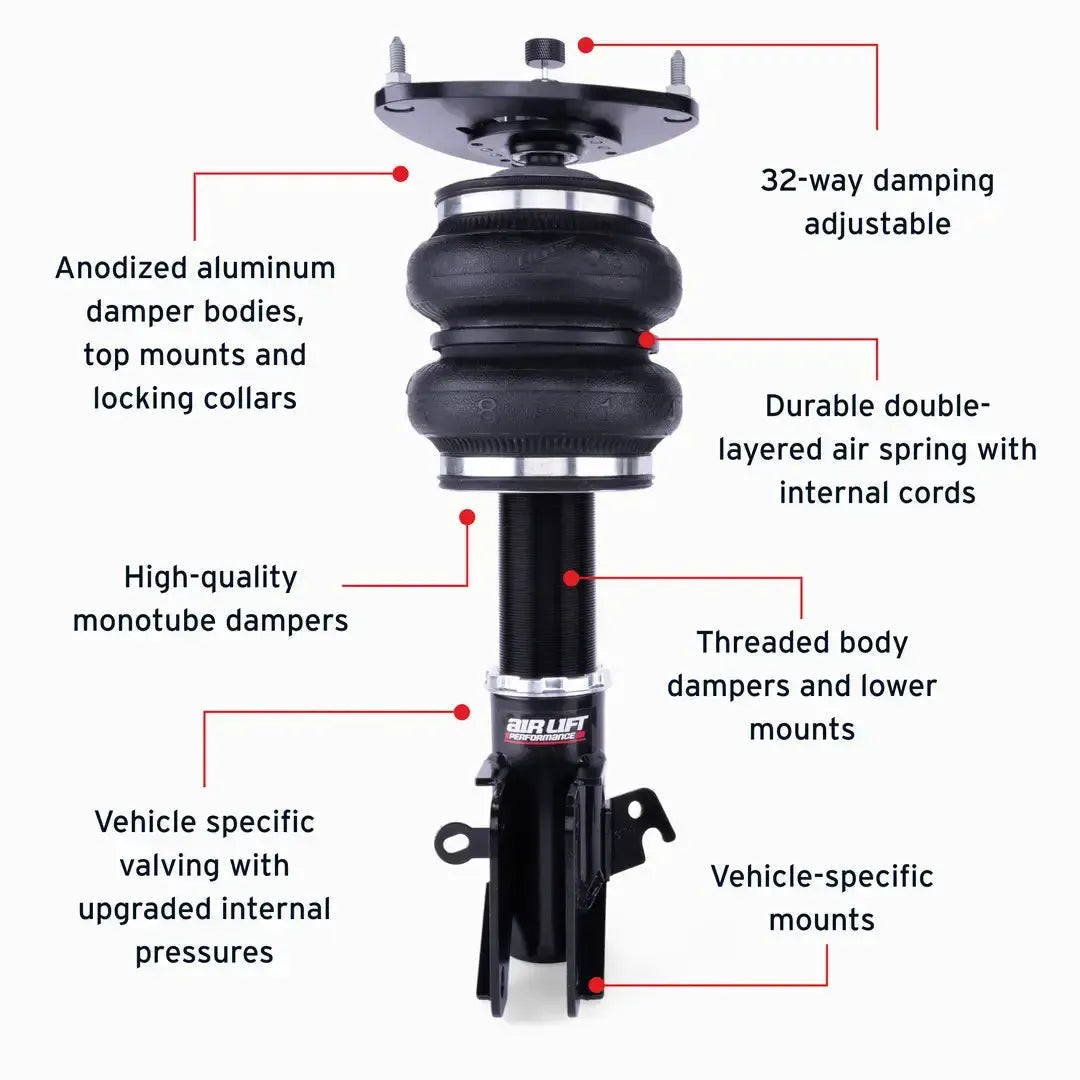 32-way damping adjustable

Anodized aluminum damper bodies, top mounts and locking collars

Durable double-layered air spring with internal cords

High-quality monotube dampers

Threaded body dampers and lower mounts

AIR LIFT PERFORMANCE

Vehicle specific valving with upgraded internal pressures

Vehicle-specific mounts