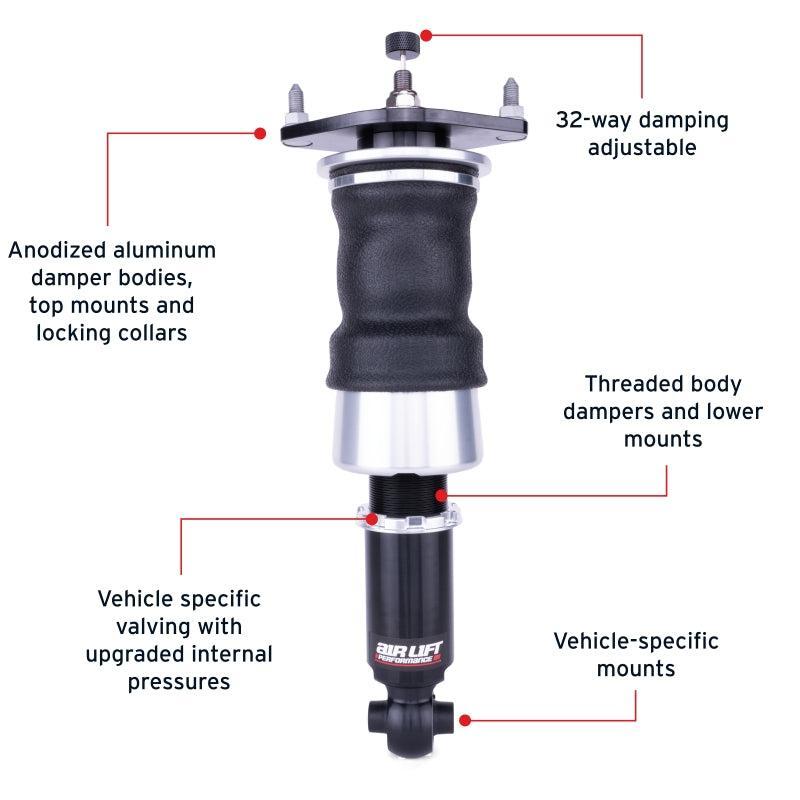 32-way damping adjustable

Anodized aluminum damper bodies, top mounts and locking collars

Threaded body dampers and lower mounts

Vehicle specific valving with upgraded internal pressures

AIR LIFT PERFORMANCE

Vehicle-specific mounts