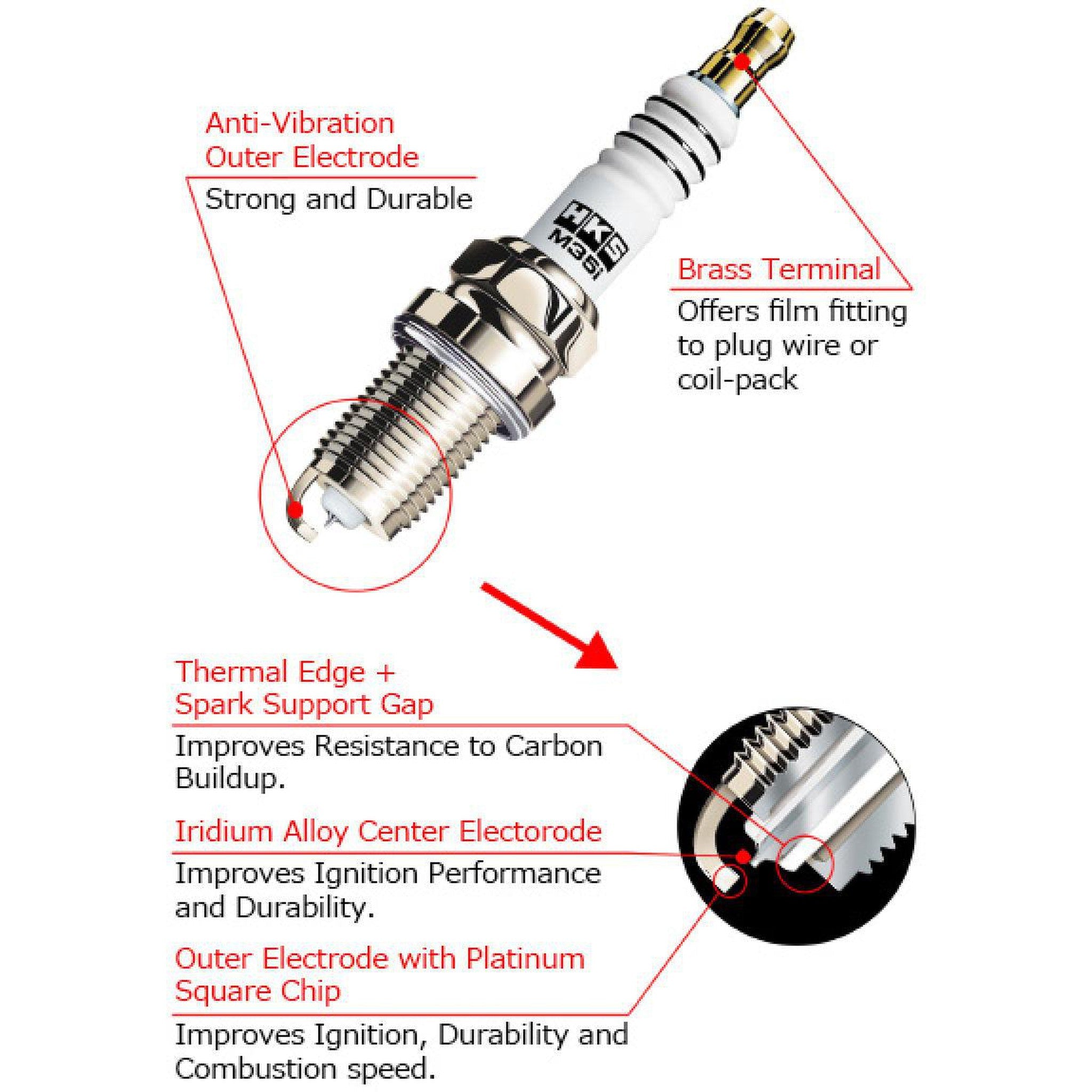 Anti-Vibration Outer Electrode

Strong and Durable

HKS
M35i

Brass Terminal

Offers film fitting to plug wire or coil-pack

Thermal Edge + Spark Support Gap

Improves Resistance to Carbon Buildup.

Iridium Alloy Center Electorode

Improves Ignition Performance and Durability.

Outer Electrode with Platinum Square Chip

Improves Ignition, Durability and Combustion speed.