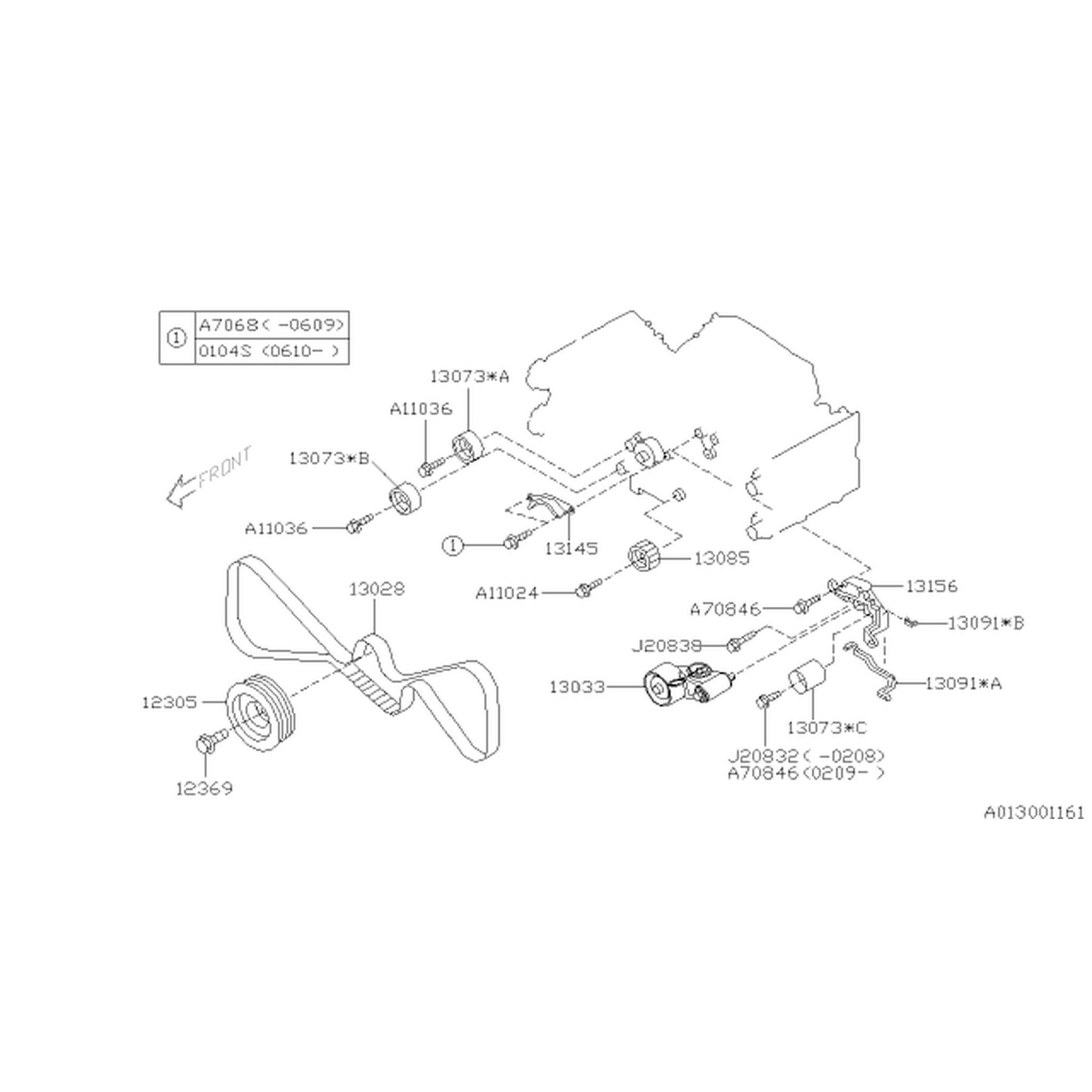 | ① | A7068( -0609) |
|---|---|
| | 0104S (0610- ) |

13073*A
A11036
13073*B
FRONT
A11036
① 
13145
13085
A11024
13028
13156
A70846
13091*B
J20838
13033
13091*A
12305
13073*C
J20832( -0208)
A70846(0209- )
12369

A013001161