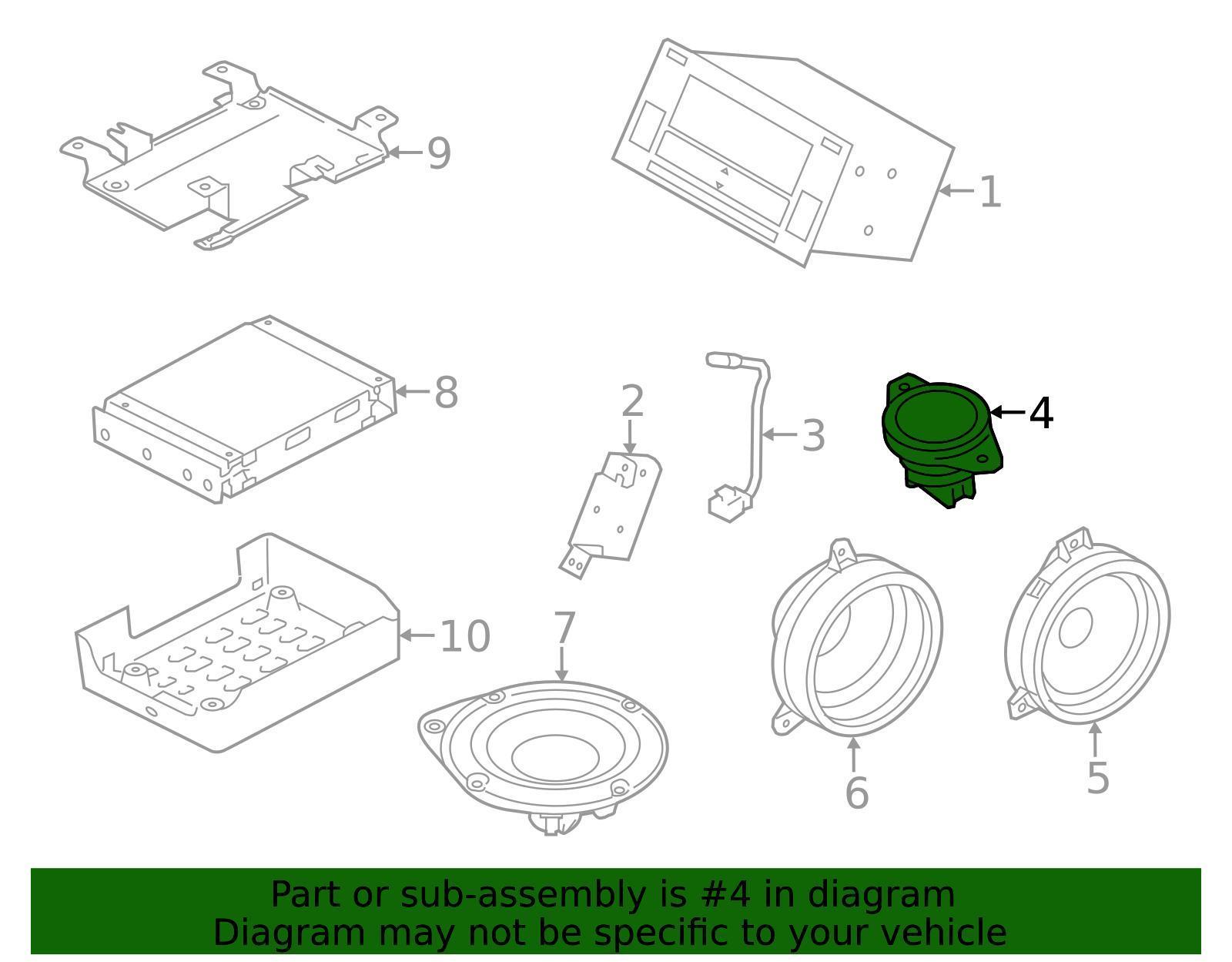 9
1
8
2
3
4
10
7
6
5

Part or sub-assembly is #4 in diagram
Diagram may not be specific to your vehicle