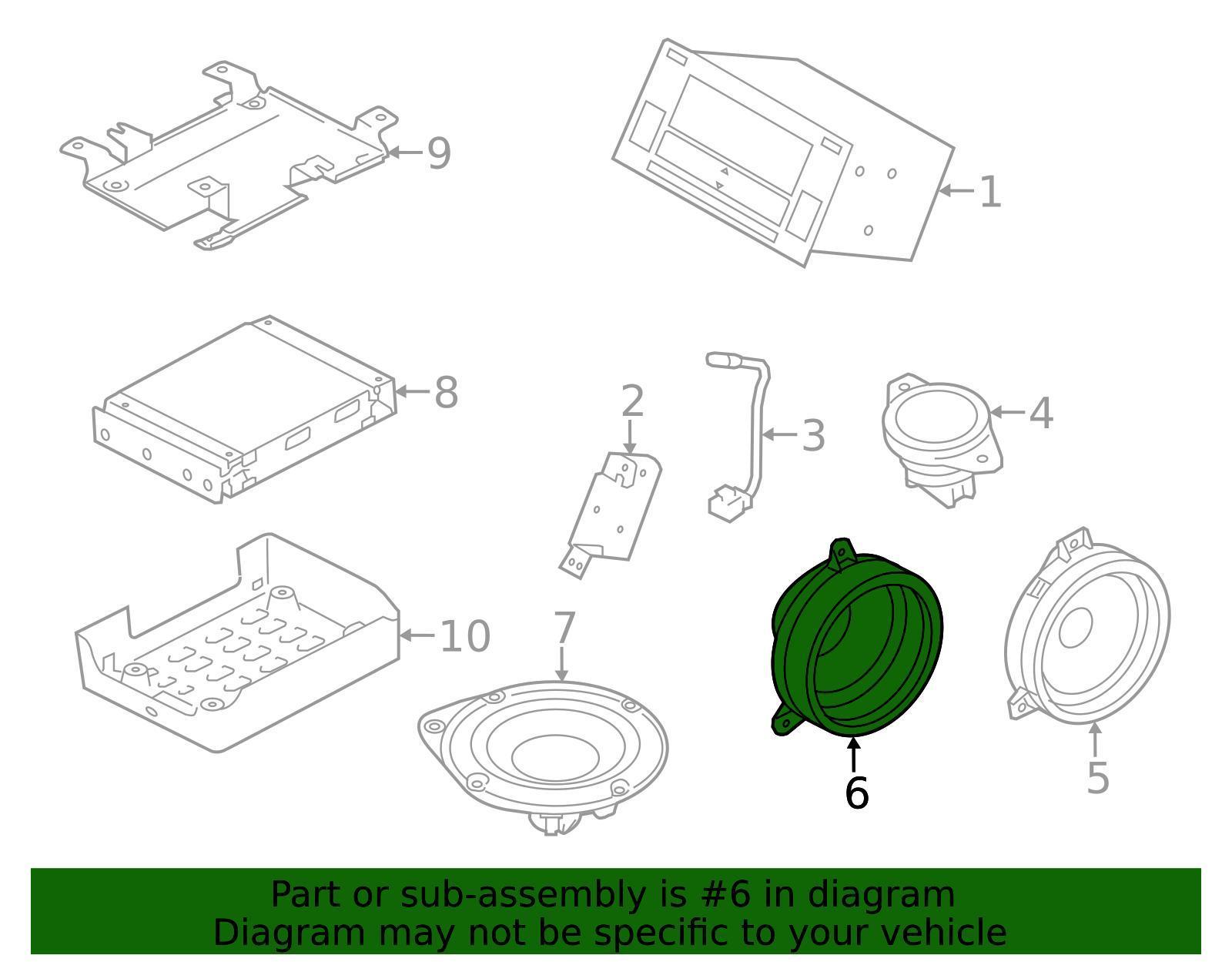 9
1
8
2
3
4
10
7
6
5

Part or sub-assembly is #6 in diagram
Diagram may not be specific to your vehicle