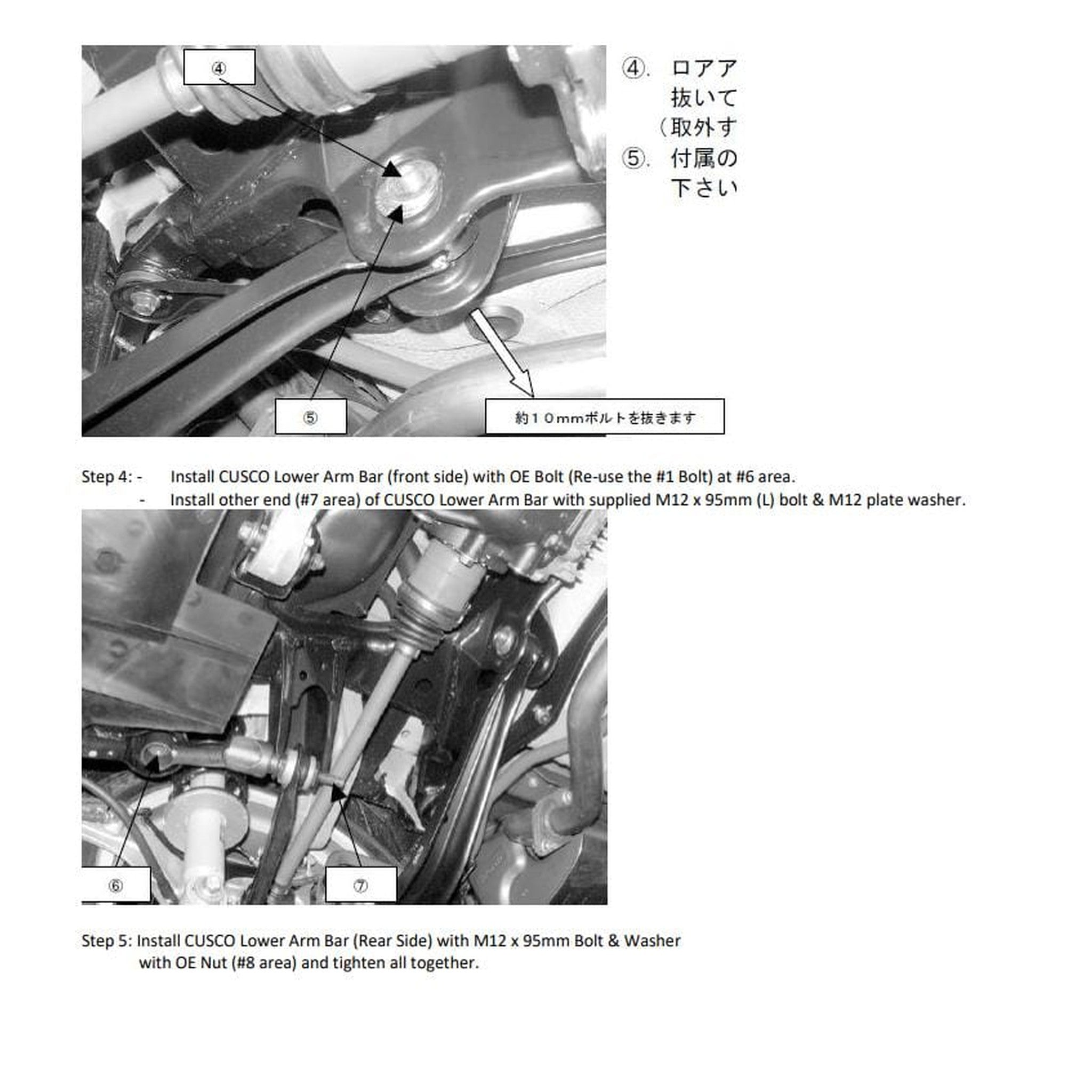 ④

④. ロアア
抜いて
（取外す
⑤. 付属の
下さい

⑤

約１０mmボルトを抜きます

Step 4: - Install CUSCO Lower Arm Bar (front side) with OE Bolt (Re-use the #1 Bolt) at #6 area.
- Install other end (#7 area) of CUSCO Lower Arm Bar with supplied M12 x 95mm (L) bolt & M12 plate washer.

⑥

⑦

Step 5: Install CUSCO Lower Arm Bar (Rear Side) with M12 x 95mm Bolt & Washer with OE Nut (#8 area) and tighten all together.