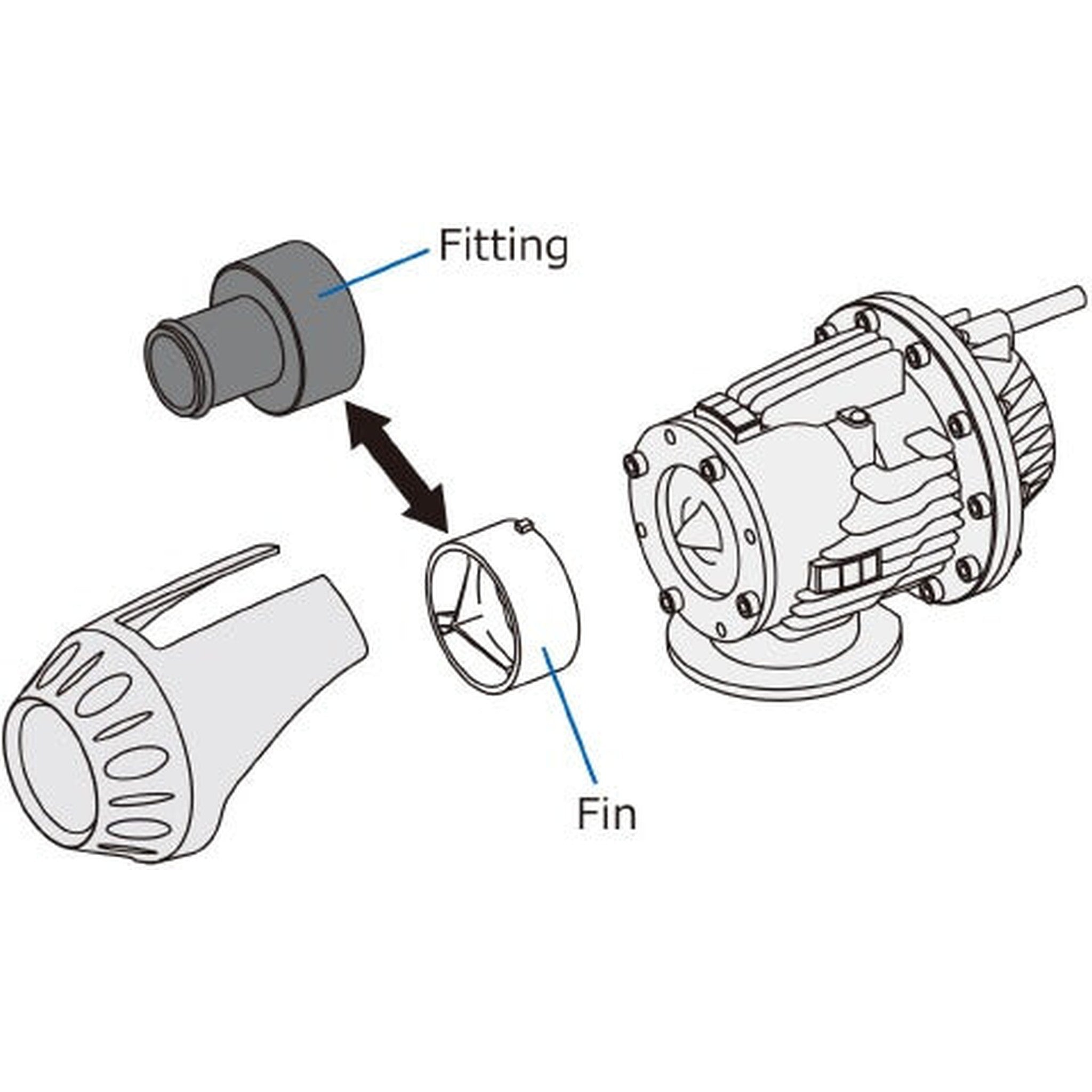 Fitting

Fin